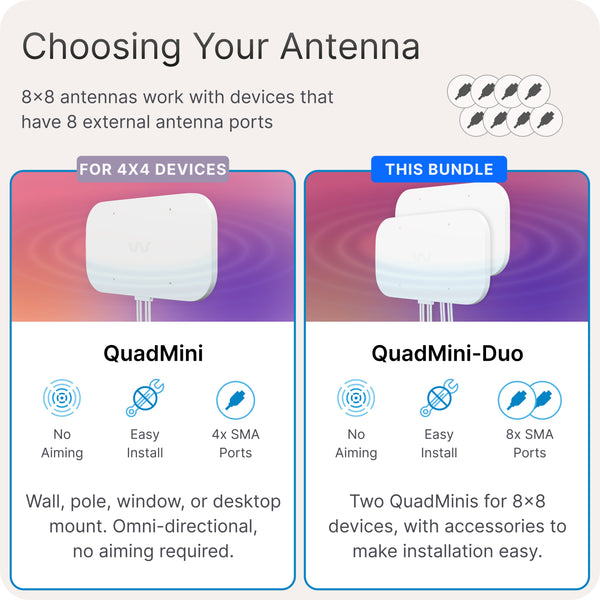 Choosing Your Antenna

8×8 antennas work with devices that have 8 external antenna ports

FOR 4X4 DEVICES

QuadMini

No Aiming

Easy Install

4x SMA Ports

Wall, pole, window, or desktop mount. Omni-directional, no aiming required.

THIS BUNDLE

QuadMini-Duo

No Aiming

Easy Install

8x SMA Ports

Two QuadMinis for 8×8 devices, with accessories to make installation easy.