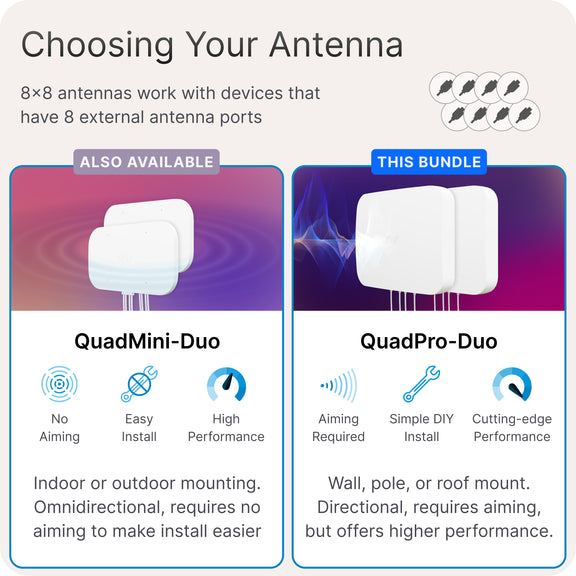 Choosing Your Antenna

8×8 antennas work with devices that have 8 external antenna ports

ALSO AVAILABLE

QuadMini-Duo

No Aiming

Easy Install

High Performance

Indoor or outdoor mounting. Omnidirectional, requires no aiming to make install easier

THIS BUNDLE

QuadPro-Duo

Aiming Required

Simple DIY Install

Cutting-edge Performance

Wall, pole, or roof mount. Directional, requires aiming, but offers higher performance.