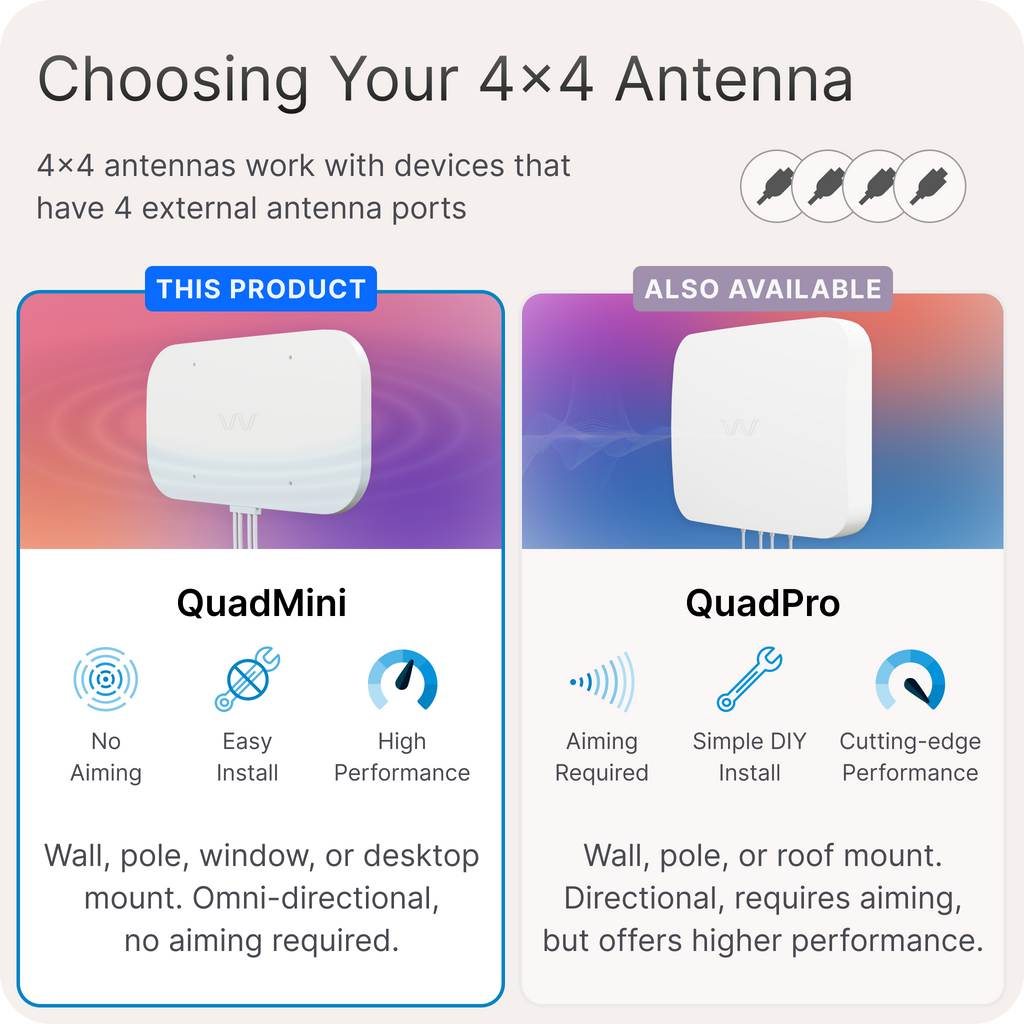 Choosing Your 4×4 Antenna

4×4 antennas work with devices that have 4 external antenna ports

THIS PRODUCT

QuadMini

No Aiming

Easy Install

High Performance

Wall, pole, window, or desktop mount. Omni-directional, no aiming required.

ALSO AVAILABLE

QuadPro

Aiming Required

Simple DIY Install

Cutting-edge Performance

Wall, pole, or roof mount. Directional, requires aiming, but offers higher performance.