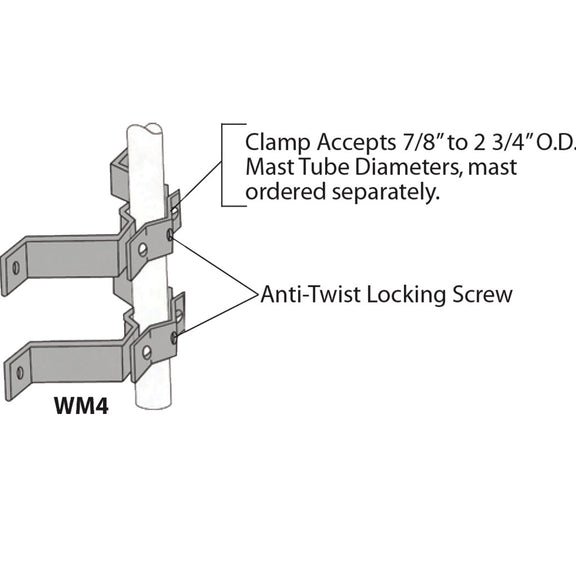 Clamp Accepts 7/8" to 2 3/4" O.D. Mast Tube Diameters, mast ordered separately.

Anti-Twist Locking Screw

WM4